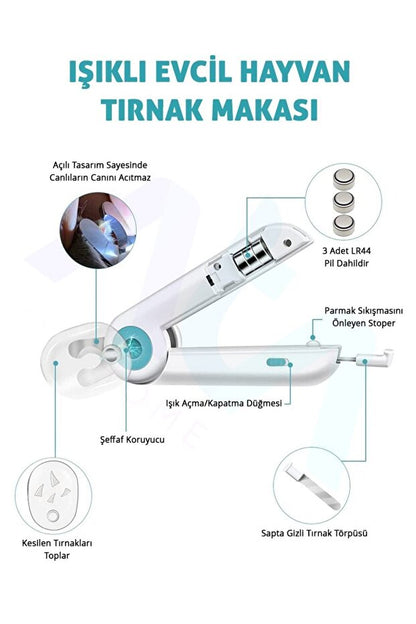 IŞIKLI EVCİL HAYVAN TIRNAK MAKASI

Açılı Tasarım Sayesinde Canlıların Canını Acıtmaz

3 Adet LR44 Pil Dahildir

Parmak Sıkışmasını Önleyen Stoper

Işık Açma/Kapatma Düğmesi

Şeffaf Koruyucu

Kesilen Tırnakları Toplar

Sapta Gizli Tırnak Törpüsü