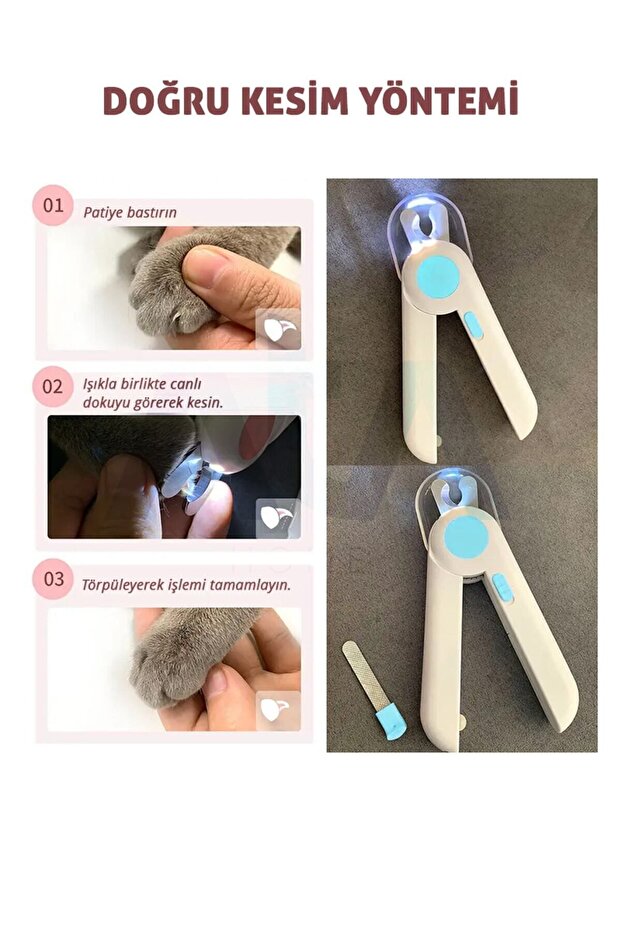 DOĞRU KESİM YÖNTEMİ

01 Patiye bastırın

02 Işıkla birlikte canlı dokuyu görerek kesin.

03 Törpüleyerek işlemi tamamlayın.